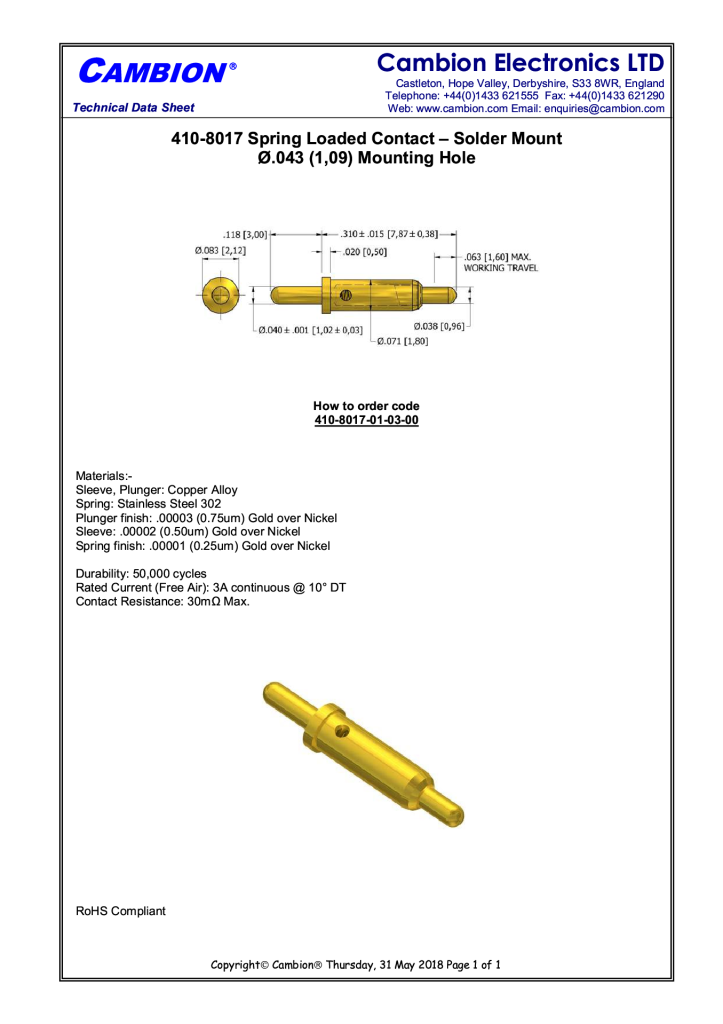 CAMBION®

Technical Data Sheet

Cambion Electronics LTD
Castleton, Hope Valley, Derbyshire, S33 8WR, England
Telephone: +44(0)1433 621555 Fax: +44(0)1433 621290
Web: www.cambion.com Email: enquiries@cambion.com

410-8017 Spring Loaded Contact – Solder Mount
Ø.043 (1,09) Mounting Hole

.118 [3,00]
.310 ± .015 [7,87 ± 0,38]
Ø.083 [2,12]
.020 [0,50]
.063 [1,60] MAX. WORKING TRAVEL
Ø.040 ± .001 [1,02 ± 0,03]
Ø.038 [0,96]
Ø.071 [1,80]

How to order code
410-8017-01-03-00

Materials:-
Sleeve, Plunger: Copper Alloy
Spring: Stainless Steel 302
Plunger finish: .00003 (0.75um) Gold over Nickel
Sleeve: .00002 (0.50um) Gold over Nickel
Spring finish: .00001 (0.25um) Gold over Nickel

Durability: 50,000 cycles
Rated Current (Free Air): 3A continuous @ 10° DT
Contact Resistance: 30mΩ Max.

RoHS Compliant

Copyright© Cambion® Thursday, 31 May 2018 Page 1 of 1