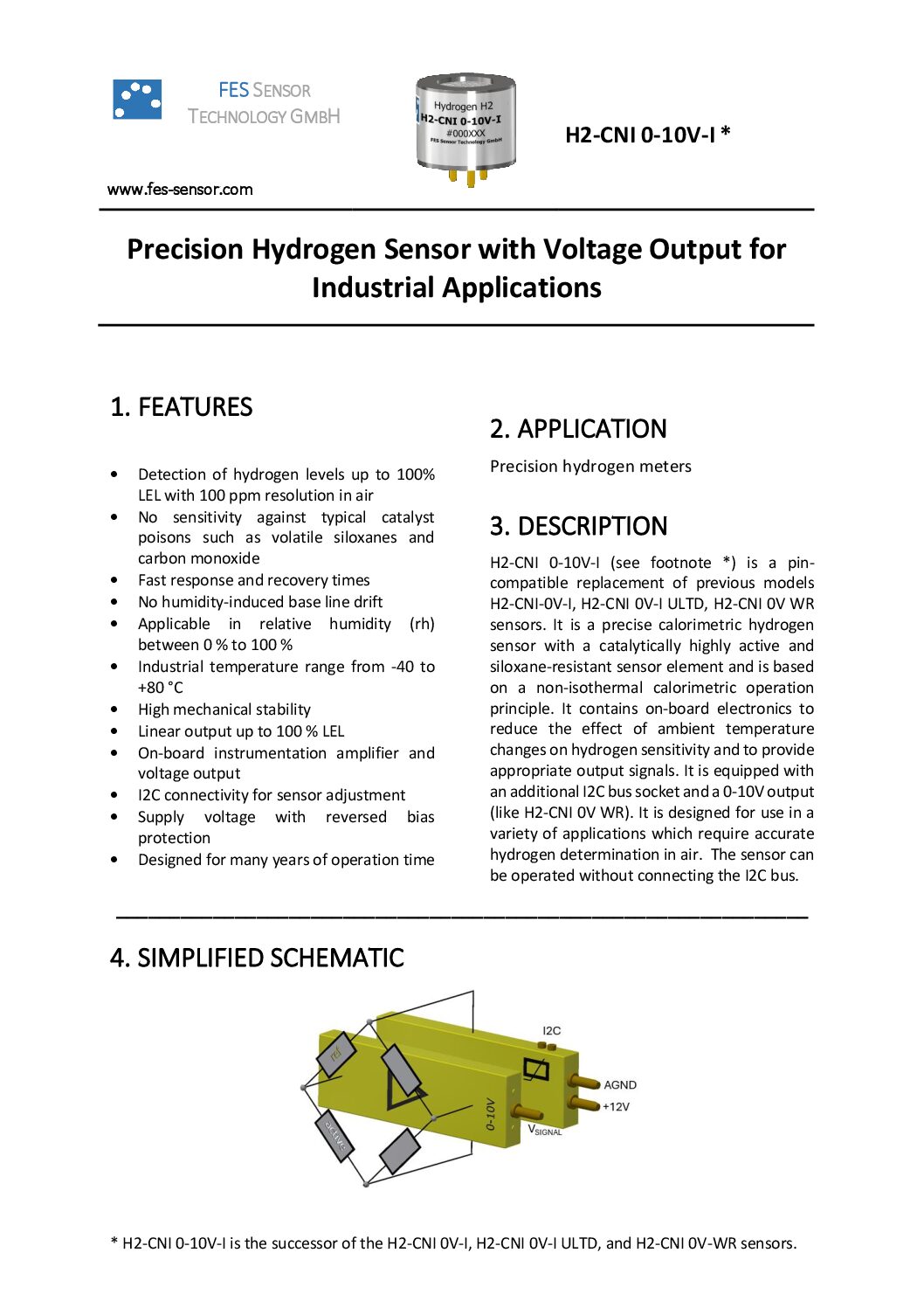 FES SENSOR
TECHNOLOGY GMBH

Hydrogen H2
H2-CNI 0-10V-I
#000XXX
FES Sensor Technology GmbH

H2-CNI 0-10V-I *

www.fes-sensor.com

Precision Hydrogen Sensor with Voltage Output for Industrial Applications

1. FEATURES

• Detection of hydrogen levels up to 100% LEL with 100 ppm resolution in air
• No sensitivity against typical catalyst poisons such as volatile siloxanes and carbon monoxide
• Fast response and recovery times
• No humidity-induced base line drift
• Applicable in relative humidity (rh) between 0 % to 100 %
• Industrial temperature range from -40 to +80 °C
• High mechanical stability
• Linear output up to 100 % LEL
• On-board instrumentation amplifier and voltage output
• I2C connectivity for sensor adjustment
• Supply voltage with reversed bias protection
• Designed for many years of operation time

2. APPLICATION

Precision hydrogen meters

3. DESCRIPTION

H2-CNI 0-10V-I (see footnote *) is a pin-compatible replacement of previous models H2-CNI-0V-I, H2-CNI 0V-I ULTD, H2-CNI 0V WR sensors. It is a precise calorimetric hydrogen sensor with a catalytically highly active and siloxane-resistant sensor element and is based on a non-isothermal calorimetric operation principle. It contains on-board electronics to reduce the effect of ambient temperature changes on hydrogen sensitivity and to provide appropriate output signals. It is equipped with an additional I2C bus socket and a 0-10V output (like H2-CNI 0V WR). It is designed for use in a variety of applications which require accurate hydrogen determination in air. The sensor can be operated without connecting the I2C bus.

4. SIMPLIFIED SCHEMATIC

ref
active
0-10V
I2C
AGND
+12V
$V_{SIGNAL}$

* H2-CNI 0-10V-I is the successor of the H2-CNI 0V-I, H2-CNI 0V-I ULTD, and H2-CNI 0V-WR sensors.